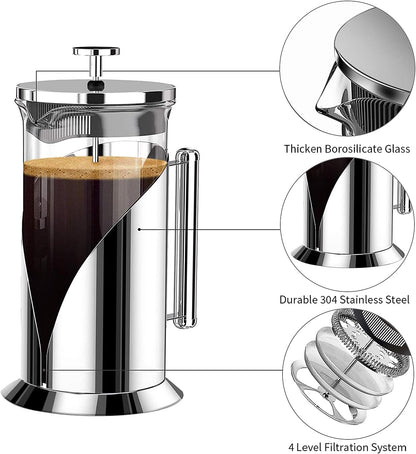 Thicken Borosilicate Glass

Durable 304 Stainless Steel

4 Level Filtration System